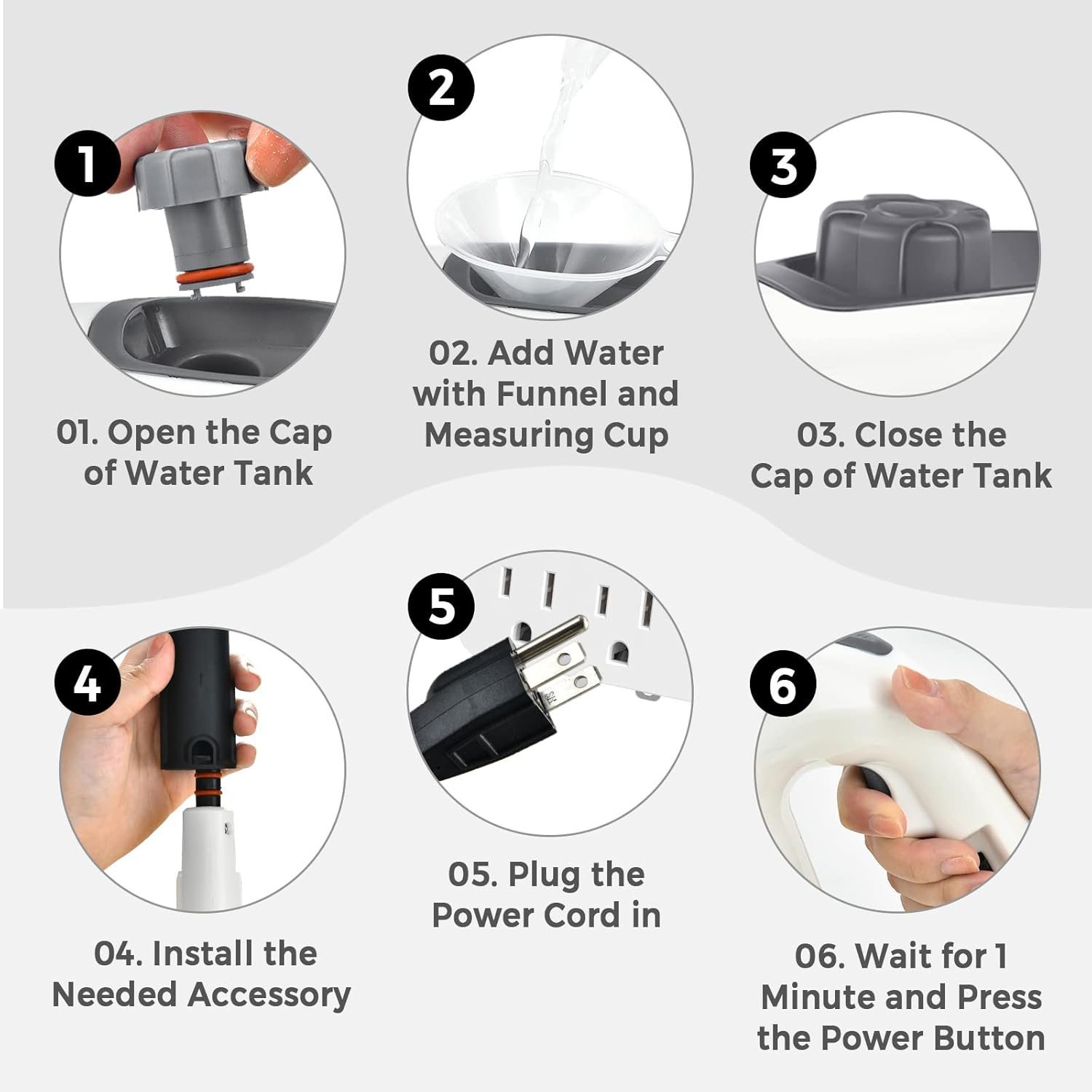 1

01. Open the Cap of Water Tank

2

02. Add Water with Funnel and Measuring Cup

3

03. Close the Cap of Water Tank

4

04. Install the Needed Accessory

5

05. Plug the Power Cord in

6

06. Wait for 1 Minute and Press the Power Button